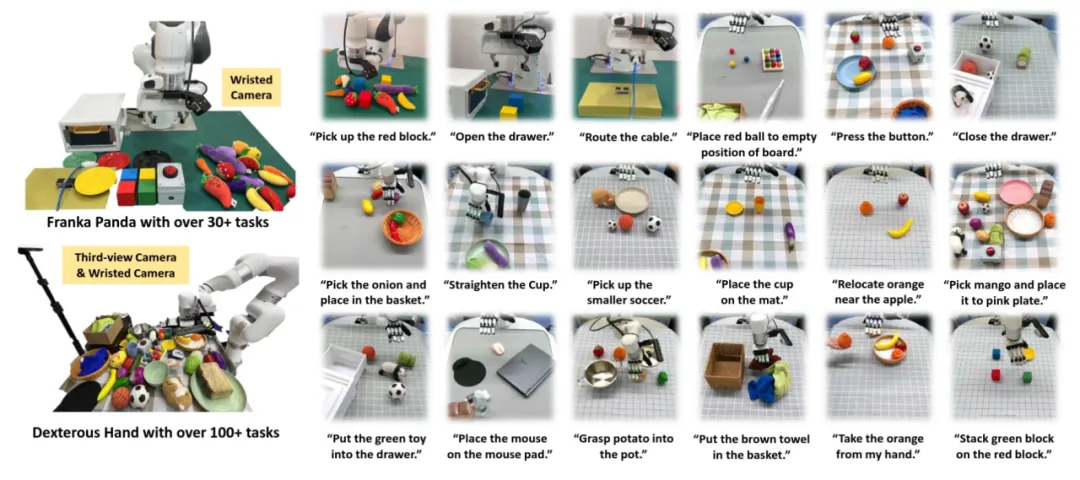 Wristed Camera

Franka Panda with over 30+ tasks

Third-view Camera & Wristed Camera

Dexterous Hand with over 100+ tasks

"Pick up the red block."

"Open the drawer."

"Route the cable."

"Place red ball to empty position of board."

"Press the button."

"Close the drawer."

"Pick the onion and place in the basket."

"Straighten the Cup."

"Pick up the smaller soccer."

"Place the cup on the mat."

"Relocate orange near the apple."

"Pick mango and place it to pink plate."

"Put the green toy into the drawer."

"Place the mouse on the mouse pad."

"Grasp potato into the pot."

"Put the brown towel in the basket."

"Take the orange from my hand."

"Stack green block on the red block."